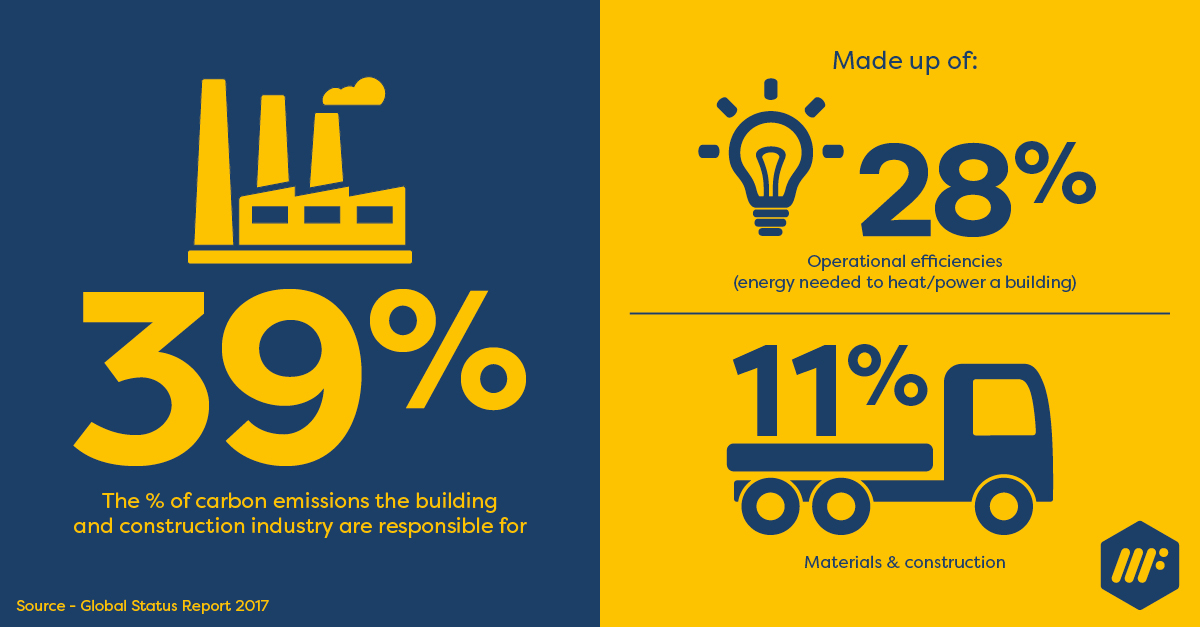 39%

The % of carbon emissions the building and construction industry are responsible for

Source - Global Status Report 2017

Made up of:

28%

Operational efficiencies (energy needed to heat/power a building)

11%

Materials & construction